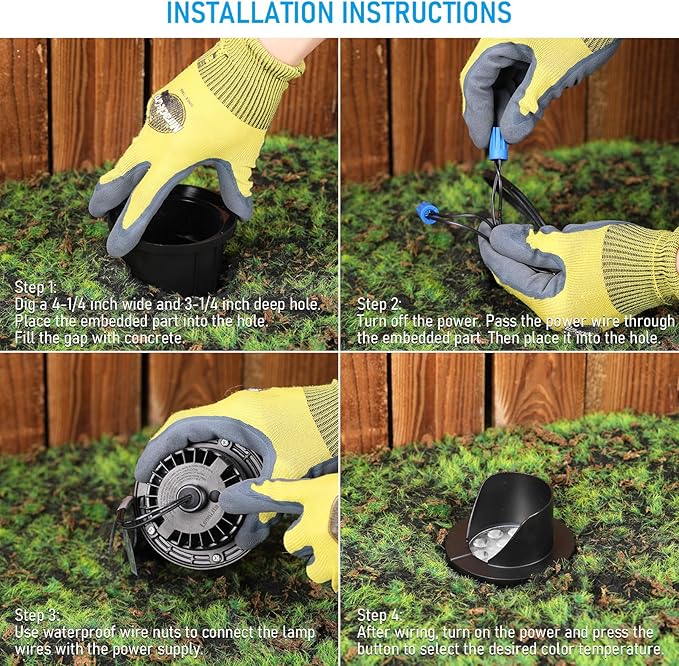 INSTALLATION INSTRUCTIONS

Step 1:
Dig a 4-1/4 inch wide and 3-1/4 inch deep hole. Place the embedded part into the hole. Fill the gap with concrete.

Step 2:
Turn off the power. Pass the power wire through the embedded part. Then place it into the hole.

Step 3:
Use waterproof wire nuts to connect the lamp wires with the power supply.

Step 4:
After wiring, turn on the power and press the button to select the desired color temperature.