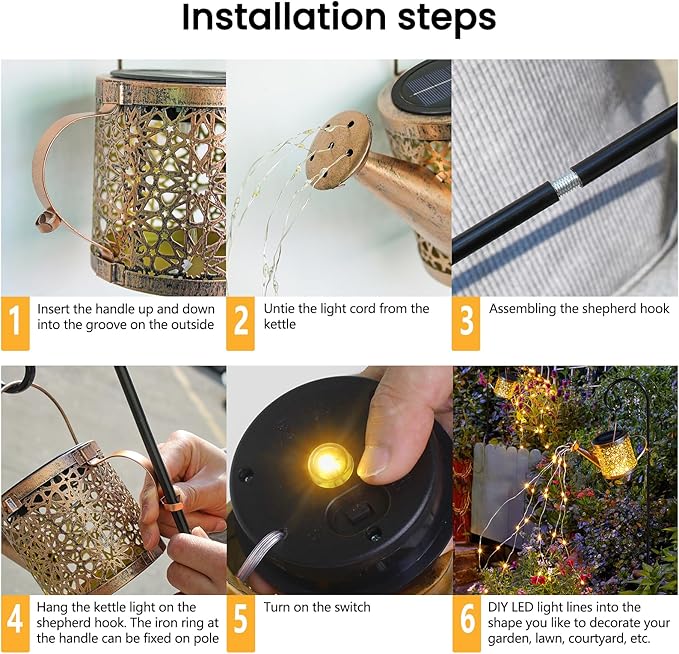 Installation steps

1 Insert the handle up and down into the groove on the outside

2 Untie the light cord from the kettle

3 Assembling the shepherd hook

4 Hang the kettle light on the shepherd hook. The iron ring at the handle can be fixed on pole

5 Turn on the switch

6 DIY LED light lines into the shape you like to decorate your garden, lawn, courtyard, etc.