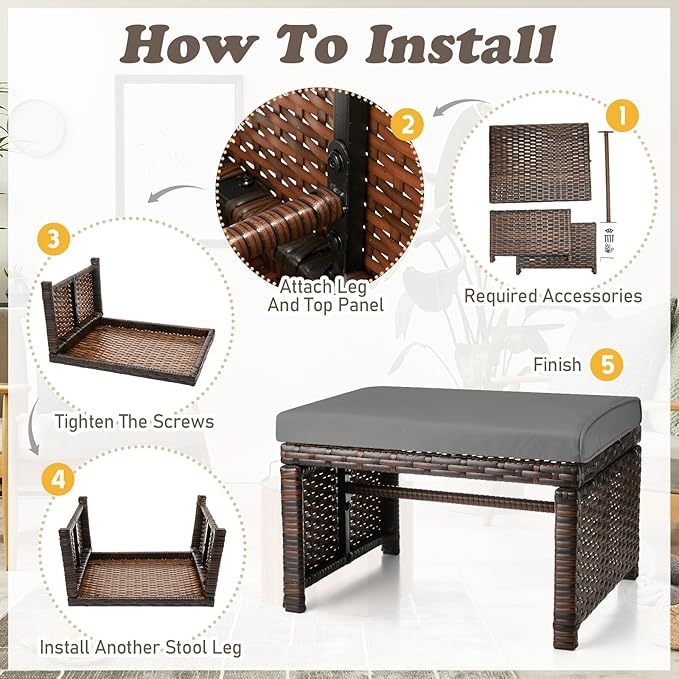 How To Install

1
Required Accessories

2
Attach Leg And Top Panel

3
Tighten The Screws

4
Install Another Stool Leg

Finish 5