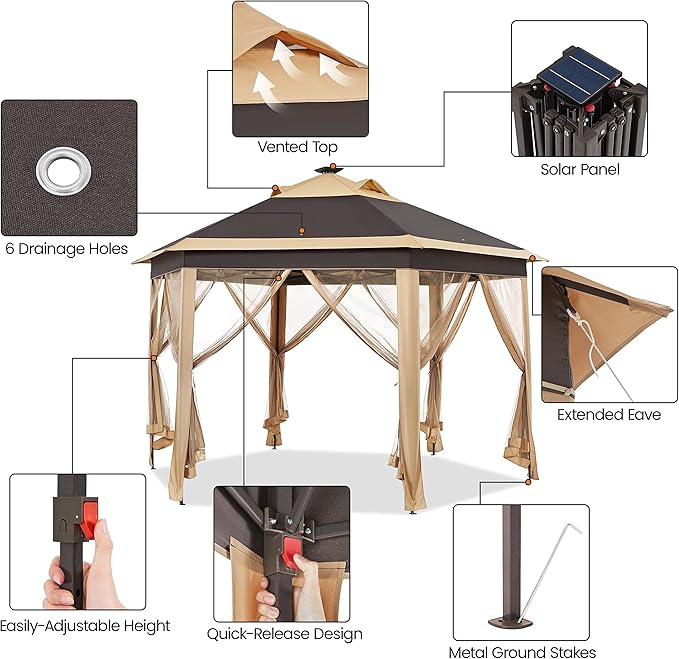 Vented Top

Solar Panel

6 Drainage Holes

Extended Eave

Easily-Adjustable Height

Quick-Release Design

Metal Ground Stakes