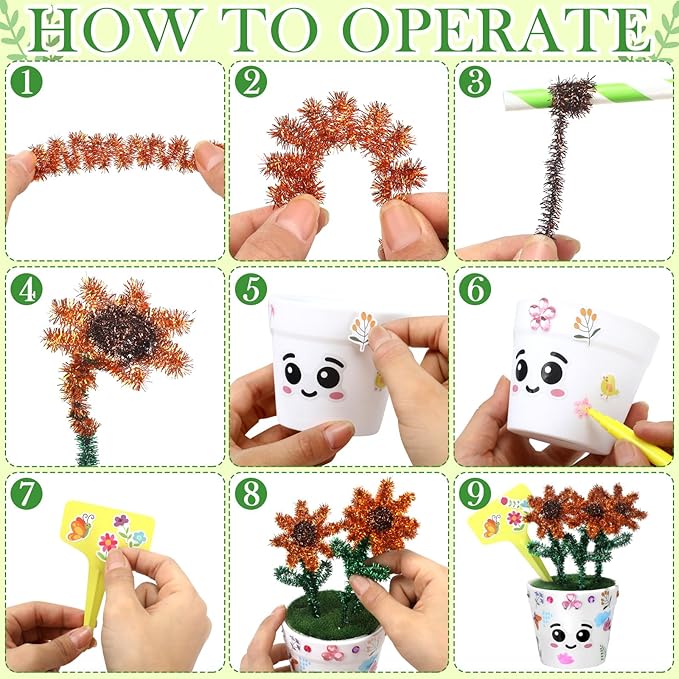 HOW TO OPERATE

1

2

3

4

5

6

7

8

9