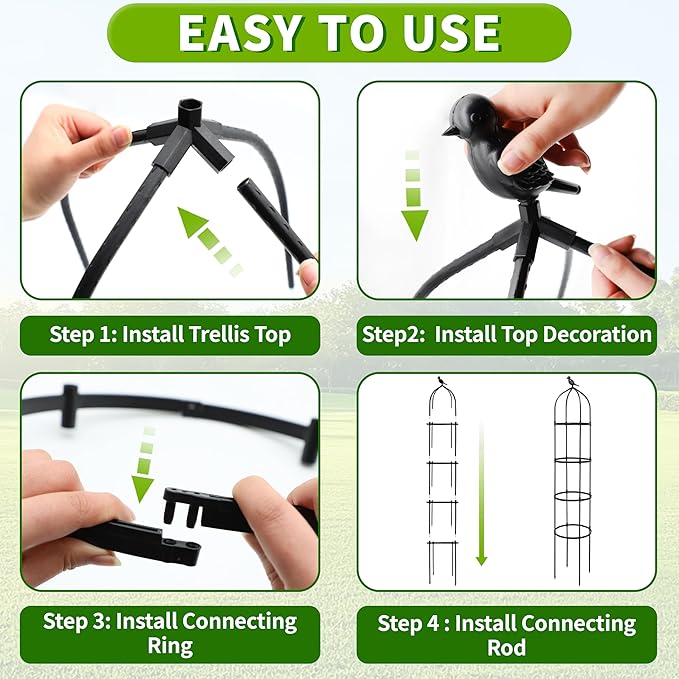 EASY TO USE

Step 1: Install Trellis Top

Step2: Install Top Decoration

Step 3: Install Connecting Ring

Step 4 : Install Connecting Rod