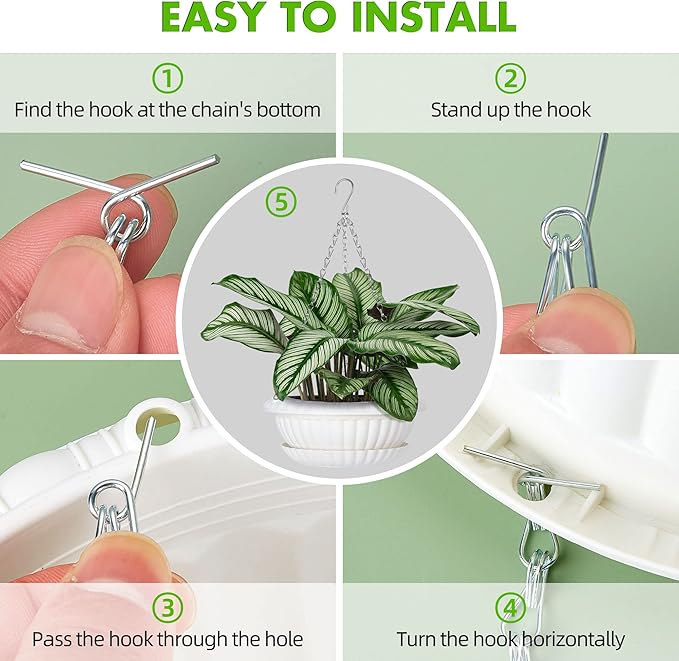 EASY TO INSTALL

①
Find the hook at the chain's bottom

②
Stand up the hook

⑤

③
Pass the hook through the hole

④
Turn the hook horizontally