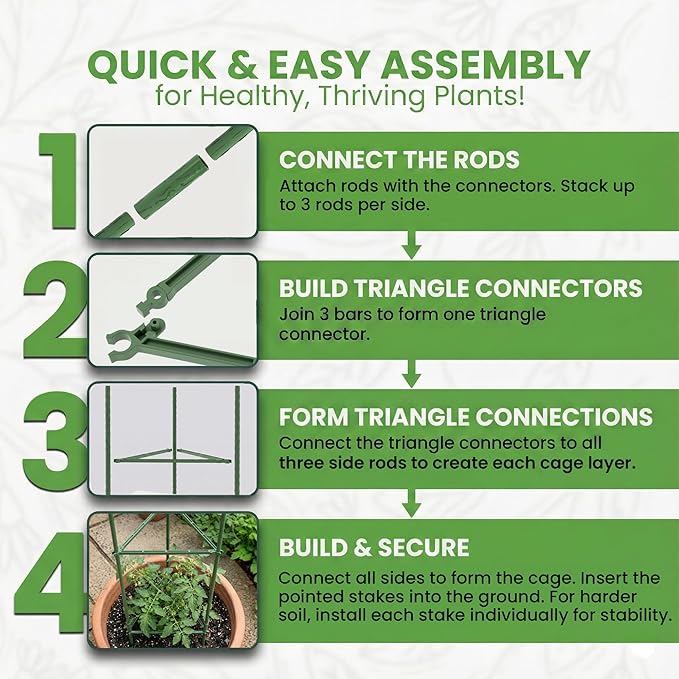 QUICK & EASY ASSEMBLY
for Healthy, Thriving Plants!

1

CONNECT THE RODS
Attach rods with the connectors. Stack up to 3 rods per side.

2

BUILD TRIANGLE CONNECTORS
Join 3 bars to form one triangle connector.

3

FORM TRIANGLE CONNECTIONS
Connect the triangle connectors to all three side rods to create each cage layer.

4

BUILD & SECURE
Connect all sides to form the cage. Insert the pointed stakes into the ground. For harder soil, install each stake individually for stability.