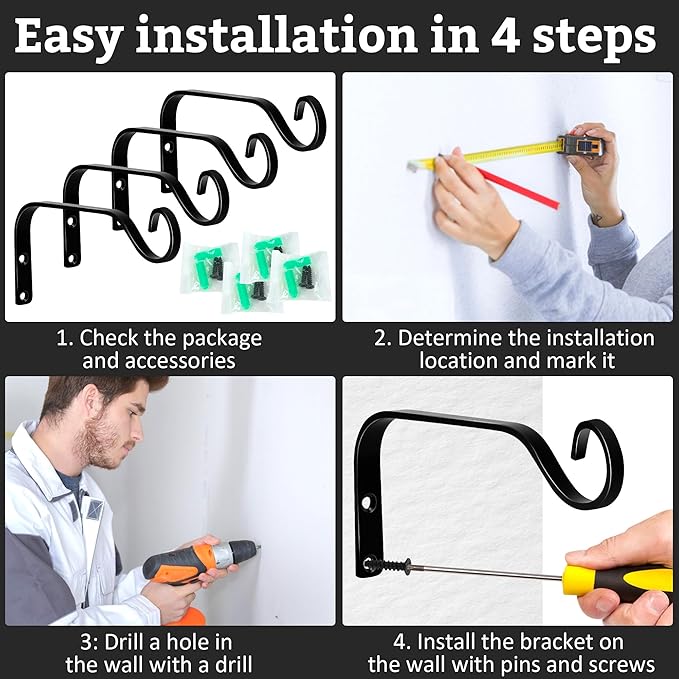 Easy installation in 4 steps

1. Check the package and accessories

2. Determine the installation location and mark it

3: Drill a hole in the wall with a drill

4. Install the bracket on the wall with pins and screws