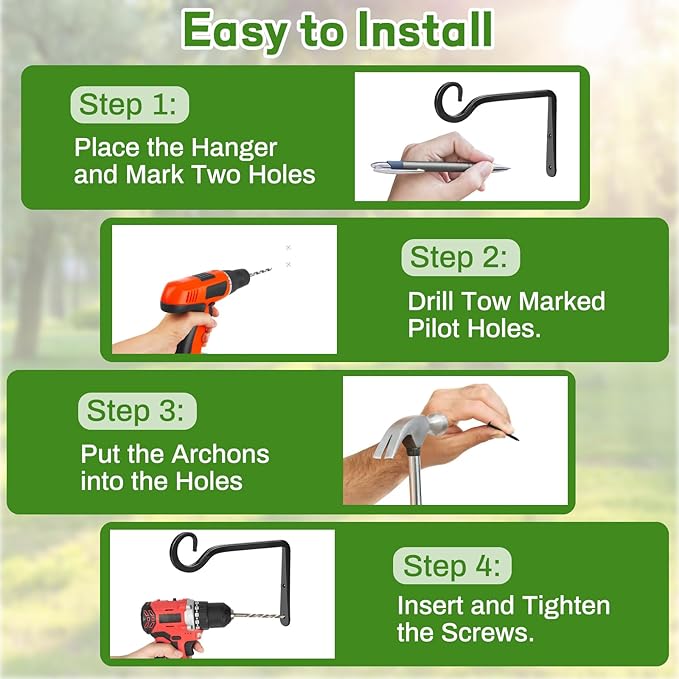 Easy to Install

Step 1:
Place the Hanger and Mark Two Holes

Step 2:
Drill Tow Marked Pilot Holes.

Step 3:
Put the Archons into the Holes

Step 4:
Insert and Tighten the Screws.