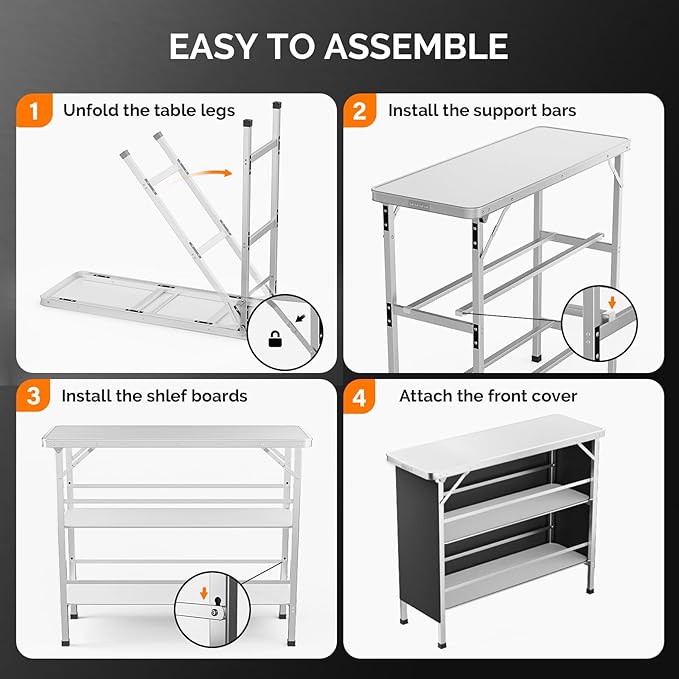 EASY TO ASSEMBLE

1 Unfold the table legs

2 Install the support bars

3 Install the shlef boards

4 Attach the front cover