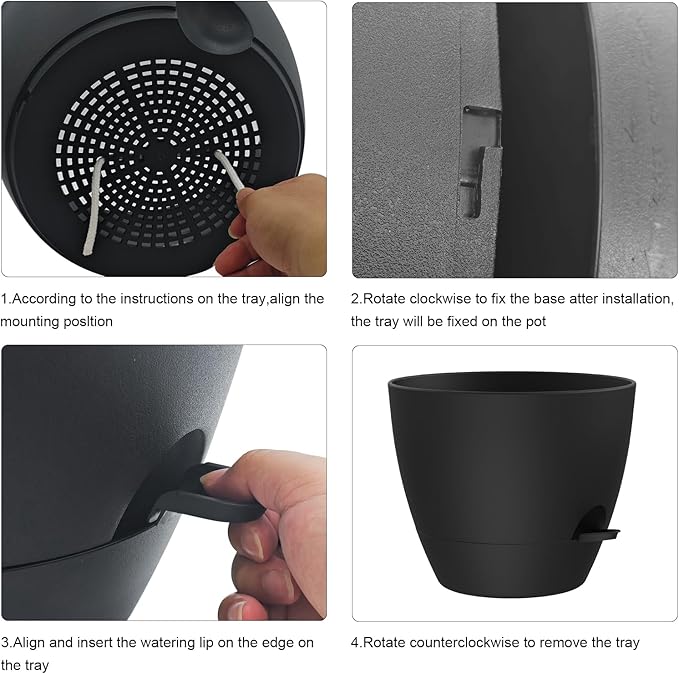 1.According to the instructions on the tray,align the mounting posltion

2.Rotate clockwise to fix the base atter installation, the tray will be fixed on the pot

3.Align and insert the watering lip on the edge on the tray

4.Rotate counterclockwise to remove the tray