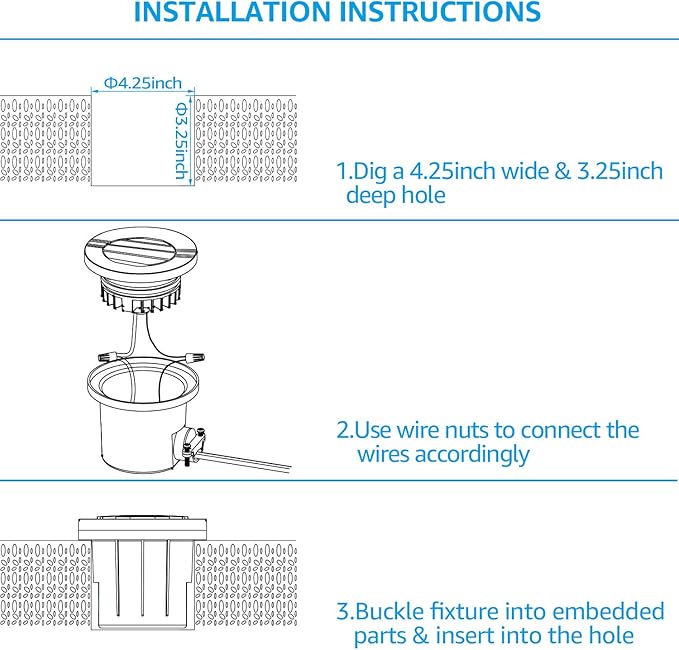 INSTALLATION INSTRUCTIONS

Φ4.25inch

Φ3.25inch

1.Dig a 4.25inch wide & 3.25inch deep hole

2.Use wire nuts to connect the wires accordingly

3.Buckle fixture into embedded parts & insert into the hole