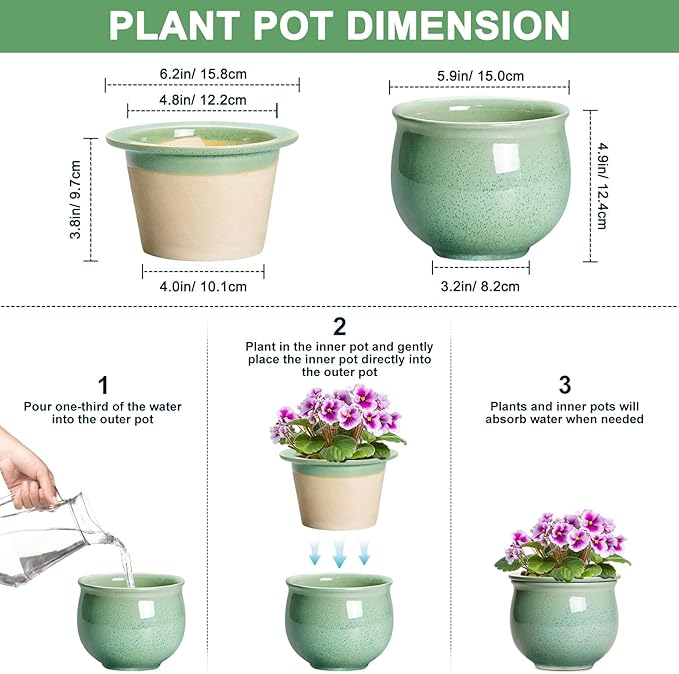 PLANT POT DIMENSION

6.2in/ 15.8cm

4.8in/ 12.2cm

3.8in/ 9.7cm

4.0in/ 10.1cm

5.9in/ 15.0cm

4.9in/ 12.4cm

3.2in/ 8.2cm

1
Pour one-third of the water into the outer pot

2
Plant in the inner pot and gently place the inner pot directly into the outer pot

3
Plants and inner pots will absorb water when needed