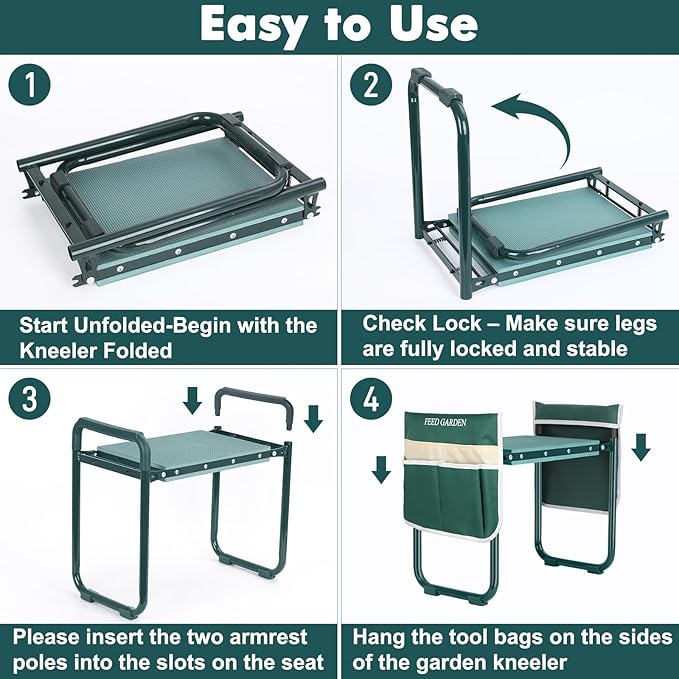 Easy to Use

1

Start Unfolded-Begin with the Kneeler Folded

2

Check Lock – Make sure legs are fully locked and stable

3

Please insert the two armrest poles into the slots on the seat

4

FEED GARDEN

Hang the tool bags on the sides of the garden kneeler