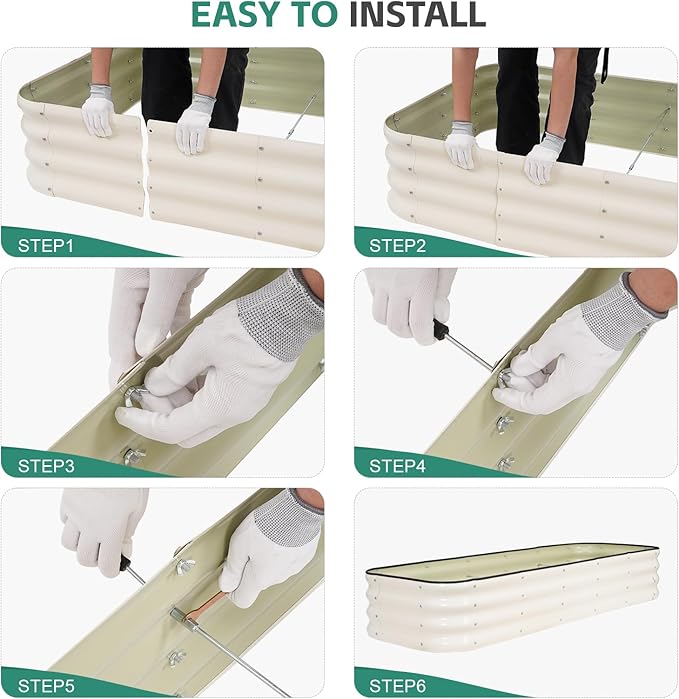 EASY TO INSTALL

STEP1

STEP2

STEP3

STEP4

STEP5

STEP6