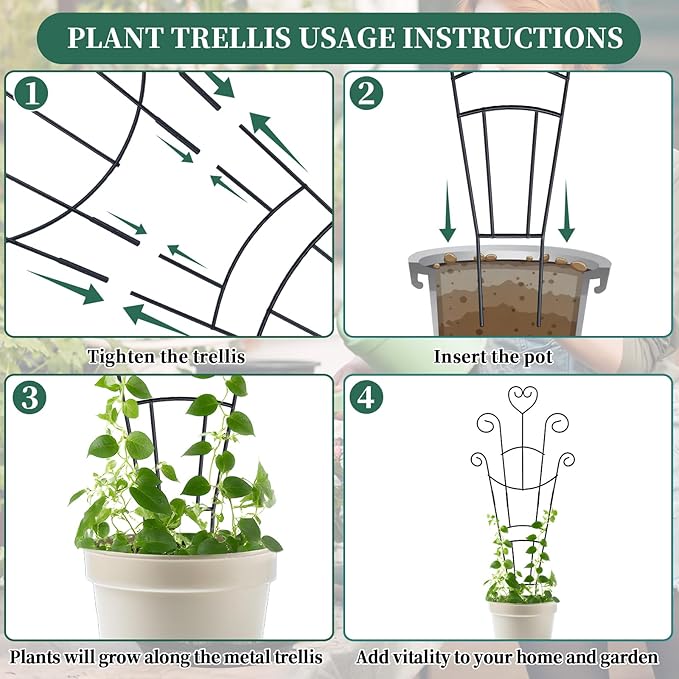 PLANT TRELLIS USAGE INSTRUCTIONS

1

Tighten the trellis

2

Insert the pot

3

Plants will grow along the metal trellis

4

Add vitality to your home and garden