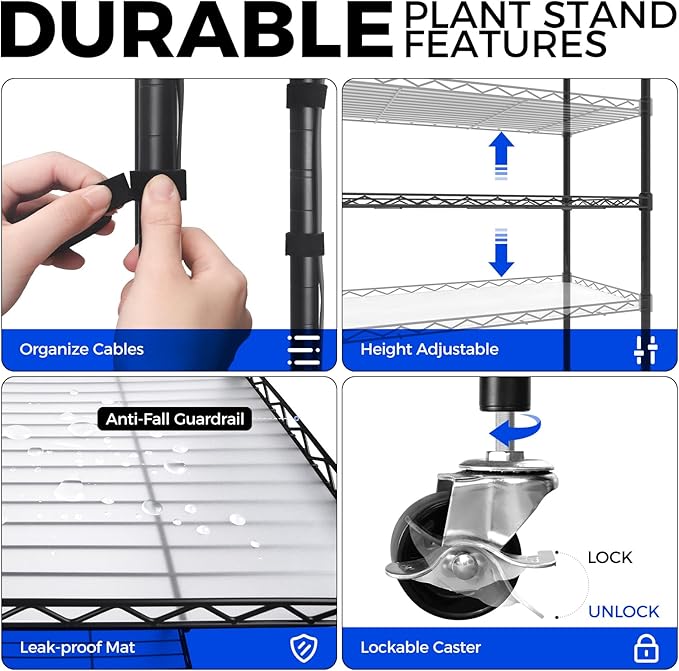 DURABLE PLANT STAND FEATURES

Organize Cables

Height Adjustable

Anti-Fall Guardrail

Leak-proof Mat

LOCK

UNLOCK

Lockable Caster