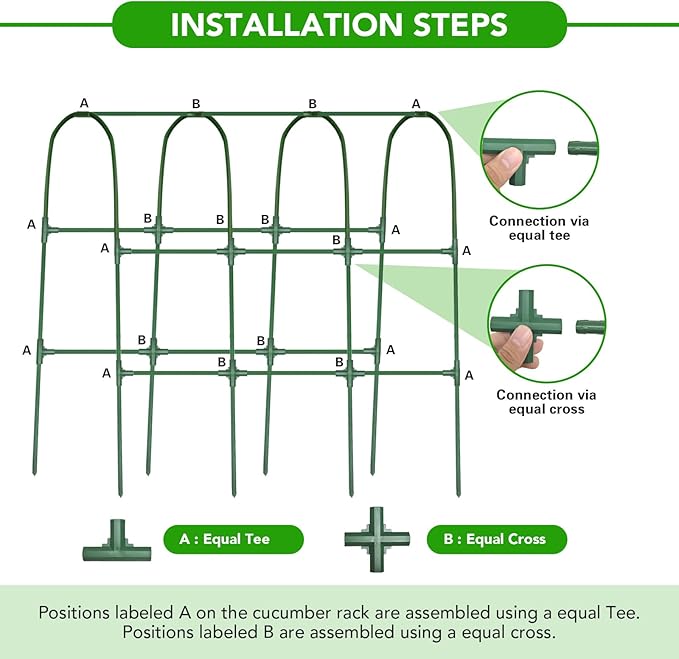 INSTALLATION STEPS

A B B A

A B B B A

A B A

A B B A

A B B A

Connection via equal tee

Connection via equal cross

A : Equal Tee

B : Equal Cross

Positions labeled A on the cucumber rack are assembled using a equal Tee. Positions labeled B are assembled using a equal cross.