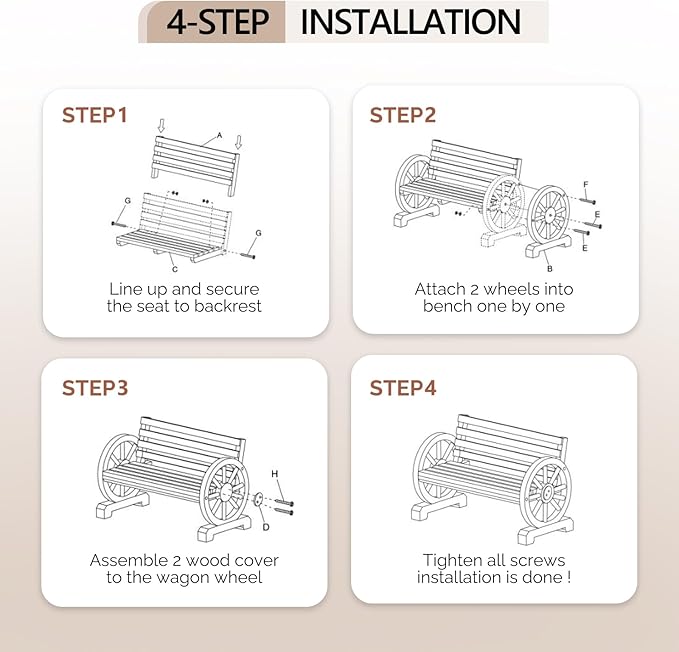 4-STEP INSTALLATION

STEP1

A

G

G

C

Line up and secure the seat to backrest

STEP2

F

E

E

B

Attach 2 wheels into bench one by one

STEP3

H

D

Assemble 2 wood cover to the wagon wheel

STEP4

Tighten all screws installation is done !