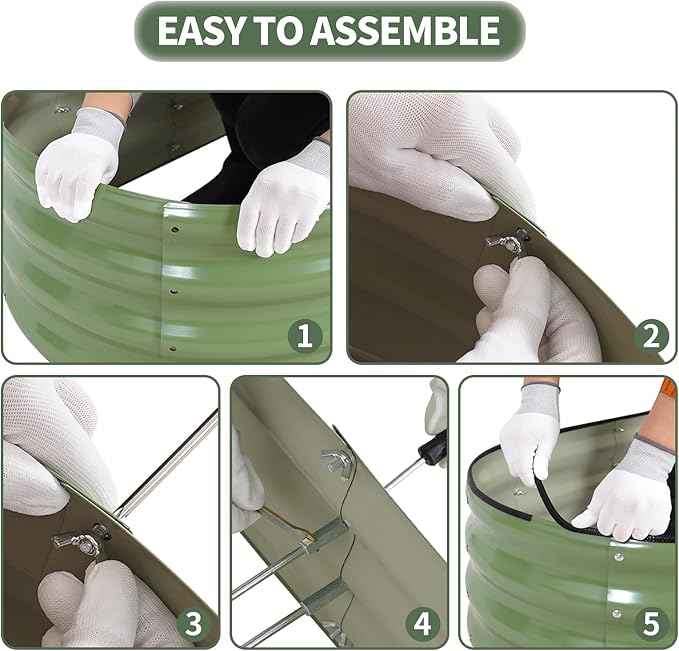 EASY TO ASSEMBLE

1

2

3

4

5