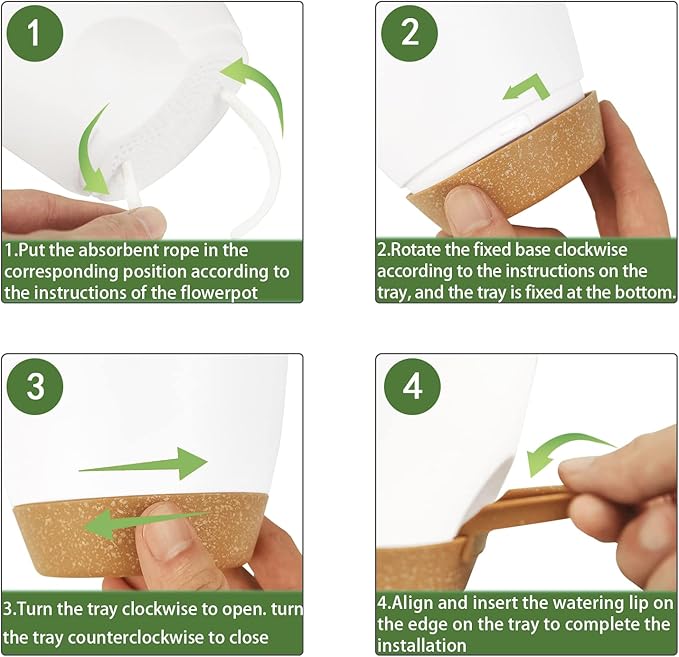 1

1.Put the absorbent rope in the corresponding position according to the instructions of the flowerpot

2

2.Rotate the fixed base clockwise according to the instructions on the tray, and the tray is fixed at the bottom.

3

3.Turn the tray clockwise to open. turn the tray counterclockwise to close

4

4.Align and insert the watering lip on the edge on the tray to complete the installation