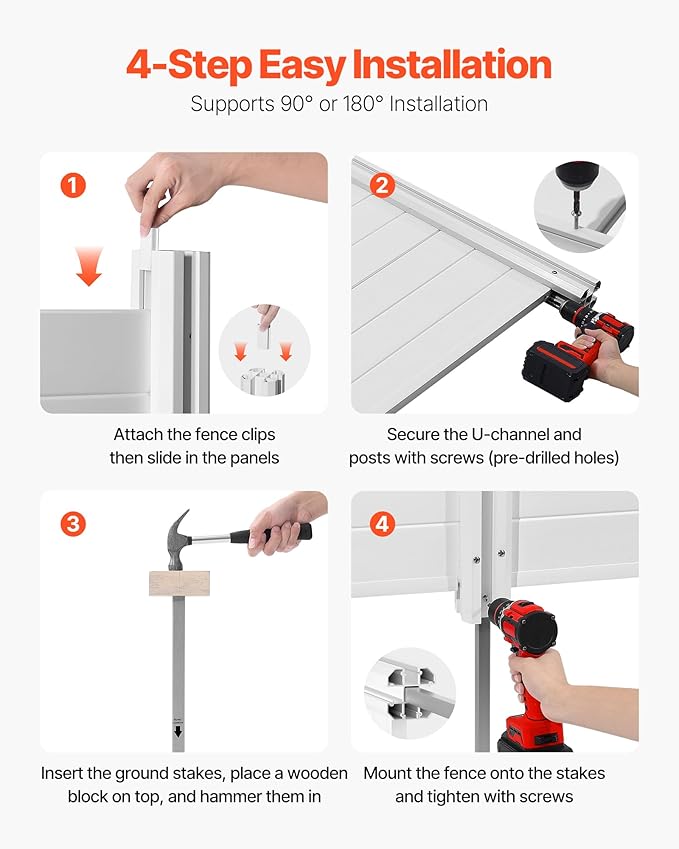 4-Step Easy Installation
Supports 90° or 180° Installation

1

Attach the fence clips then slide in the panels

2

Secure the U-channel and posts with screws (pre-drilled holes)

3

Insert the ground stakes, place a wooden block on top, and hammer them in

4

Mount the fence onto the stakes and tighten with screws