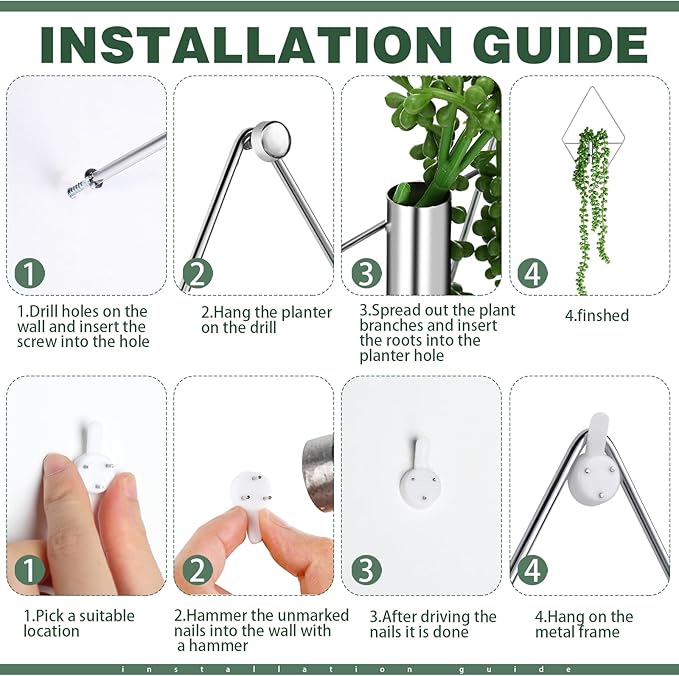 INSTALLATION GUIDE

1

1.Drill holes on the wall and insert the screw into the hole

2

2.Hang the planter on the drill

3

3.Spread out the plant branches and insert the roots into the planter hole

4

4.finshed

1

1.Pick a suitable location

2

2.Hammer the unmarked nails into the wall with a hammer

3

3.After driving the nails it is done

4

4.Hang on the metal frame

installation guide