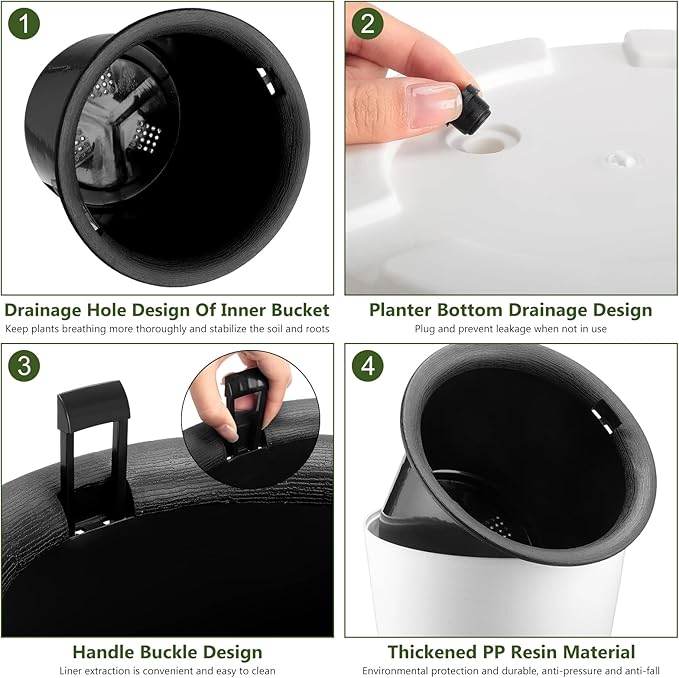 1

Drainage Hole Design Of Inner Bucket
Keep plants breathing more thoroughly and stabilize the soil and roots

2

Planter Bottom Drainage Design
Plug and prevent leakage when not in use

3

Handle Buckle Design
Liner extraction is convenient and easy to clean

4

Thickened PP Resin Material
Environmental protection and durable, anti-pressure and anti-fall