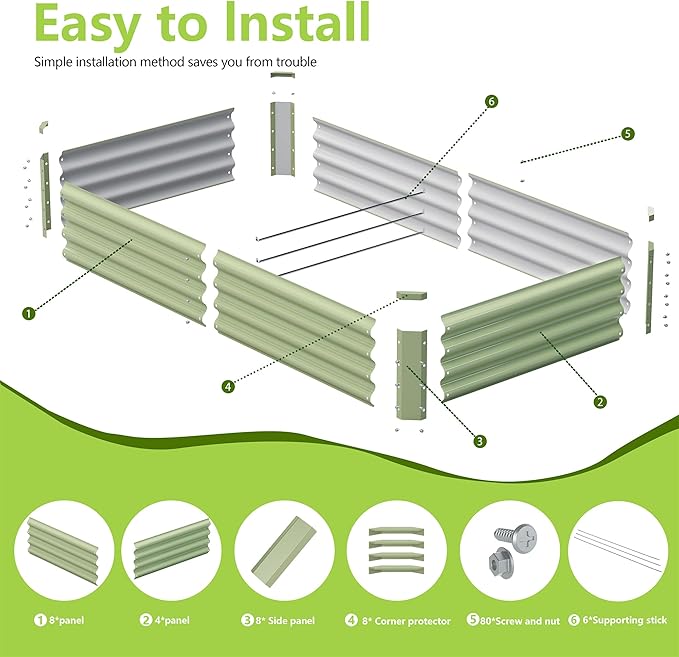 Easy to Install

Simple installation method saves you from trouble

6

5

1

4

2

3

1 8*panel

2 4*panel

3 8* Side panel

4 8* Corner protector

5 80*Screw and nut

6 6*Supporting stick