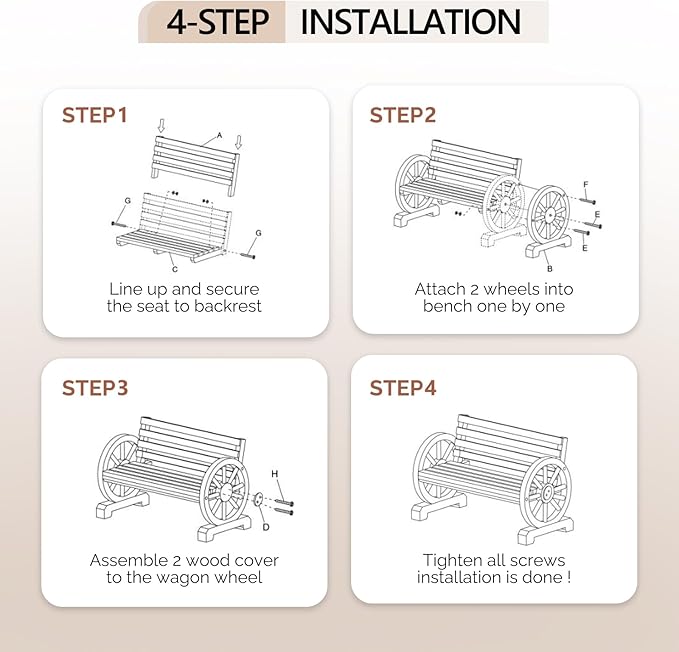 4-STEP INSTALLATION

STEP1

A

G

G

C

Line up and secure the seat to backrest

STEP2

F

E

E

B

Attach 2 wheels into bench one by one

STEP3

H

D

Assemble 2 wood cover to the wagon wheel

STEP4

Tighten all screws installation is done !