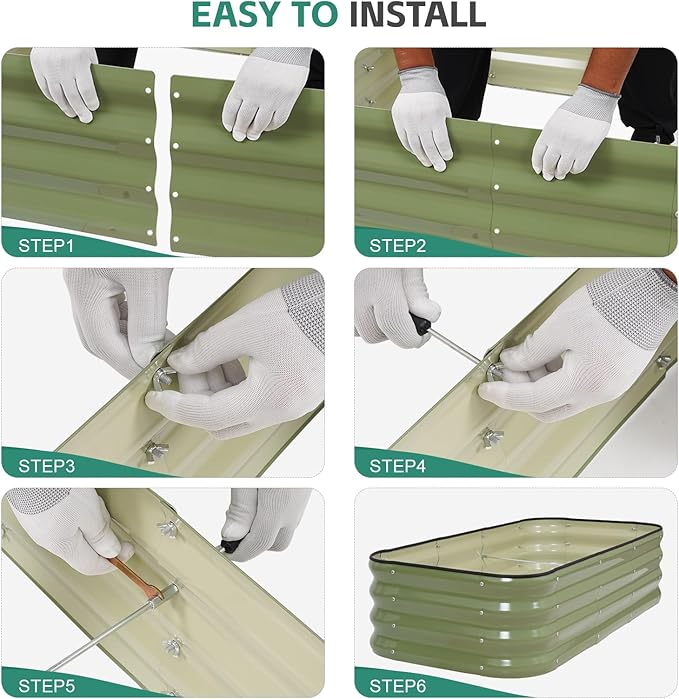 EASY TO INSTALL

STEP1

STEP2

STEP3

STEP4

STEP5

STEP6