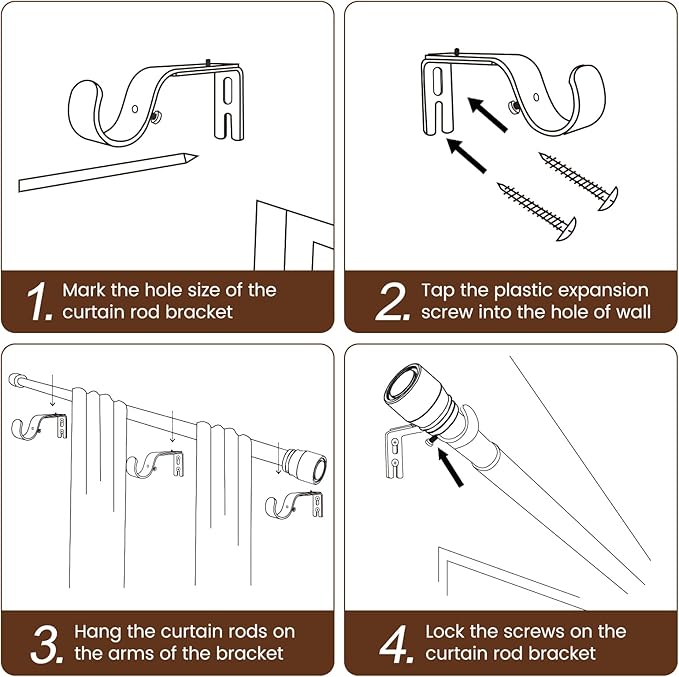 1. Mark the hole size of the curtain rod bracket

2. Tap the plastic expansion screw into the hole of wall

3. Hang the curtain rods on the arms of the bracket

4. Lock the screws on the curtain rod bracket