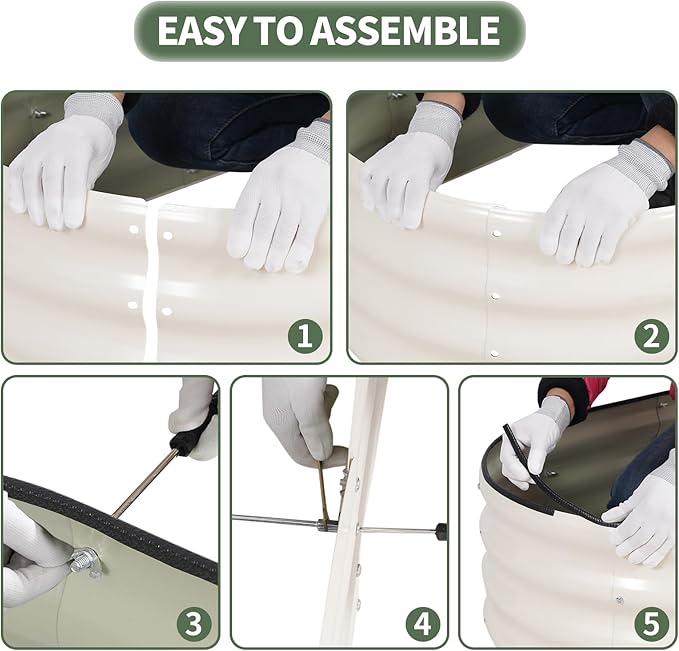 EASY TO ASSEMBLE

1

2

3

4

5