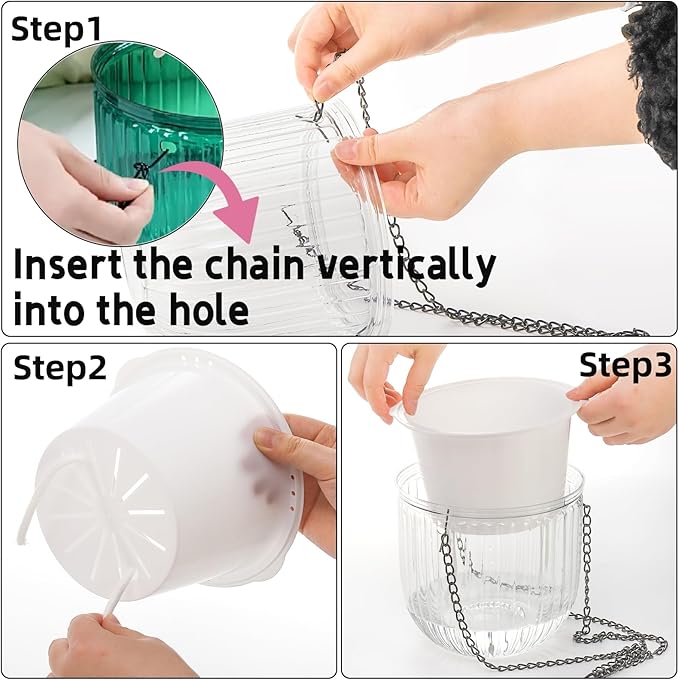 Step1

Insert the chain vertically into the hole

Step2

Step3