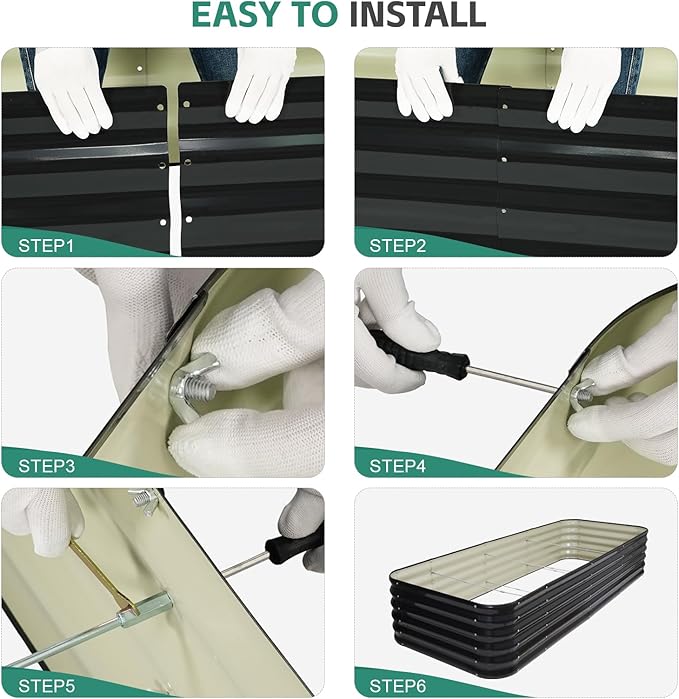 EASY TO INSTALL

STEP1

STEP2

STEP3

STEP4

STEP5

STEP6