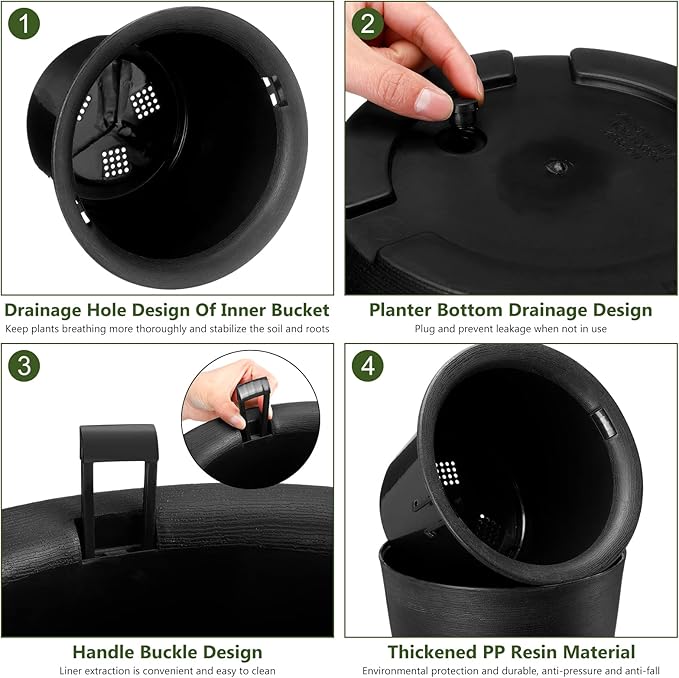 1

Drainage Hole Design Of Inner Bucket

Keep plants breathing more thoroughly and stabilize the soil and roots

2

Planter Bottom Drainage Design

Plug and prevent leakage when not in use

3

Handle Buckle Design

Liner extraction is convenient and easy to clean

4

Thickened PP Resin Material

Environmental protection and durable, anti-pressure and anti-fall