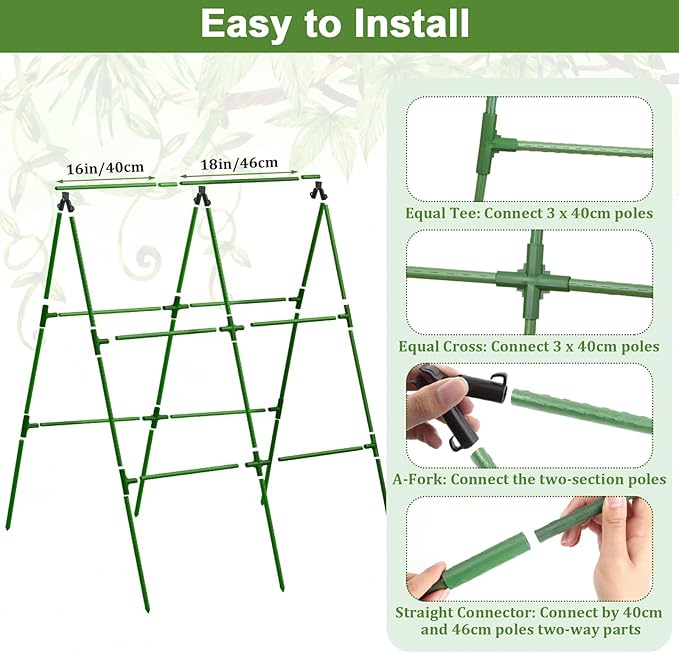 Easy to Install

16in/40cm

18in/46cm

Equal Tee: Connect 3 x 40cm poles

Equal Cross: Connect 3 x 40cm poles

A-Fork: Connect the two-section poles

Straight Connector: Connect by 40cm and 46cm poles two-way parts