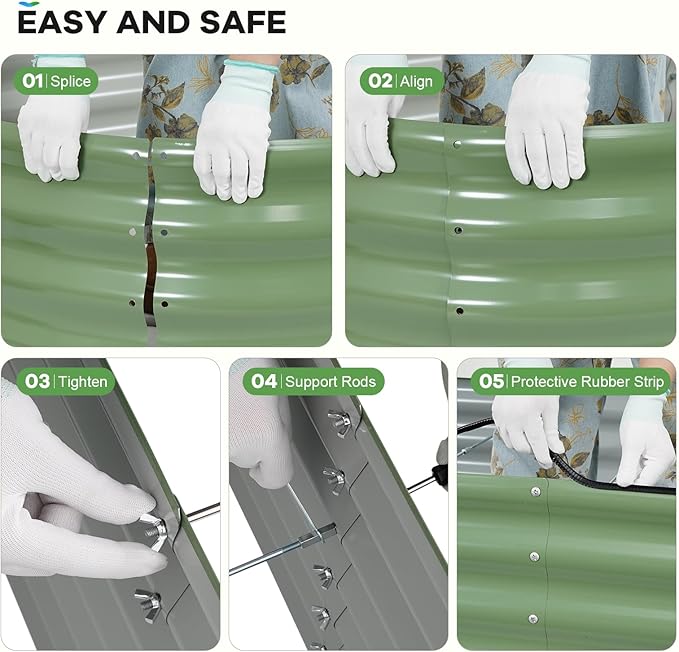 EASY AND SAFE

01 | Splice

02 | Align

03 | Tighten

04 | Support Rods

05 | Protective Rubber Strip