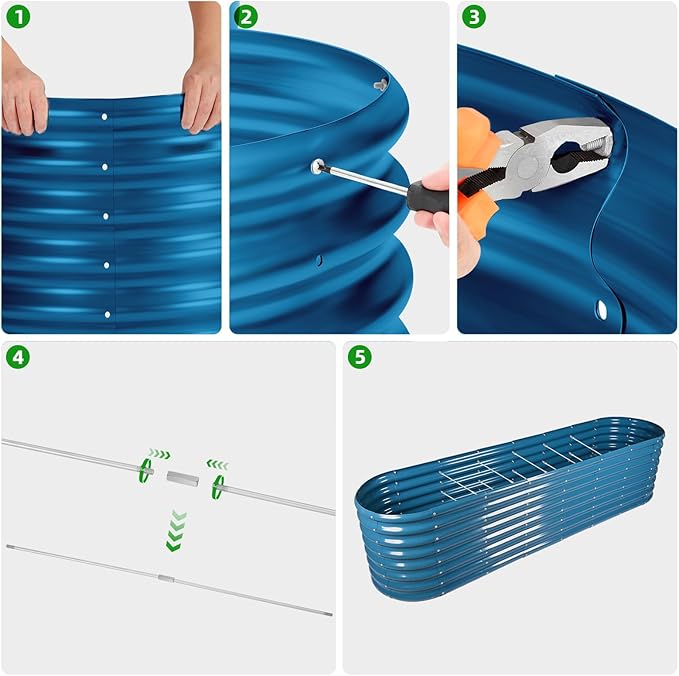 1

2

3

4

5