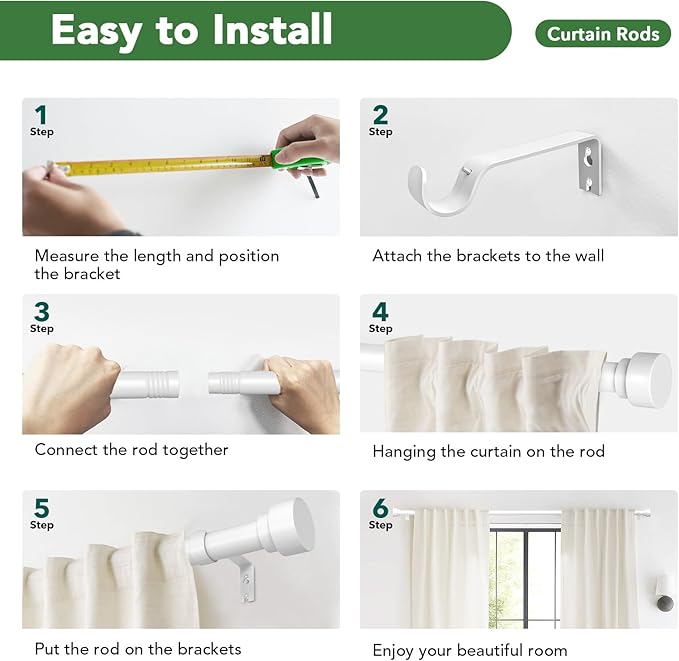 Easy to Install

Curtain Rods

1
Step

Measure the length and position the bracket

2
Step

Attach the brackets to the wall

3
Step

Connect the rod together

4
Step

Hanging the curtain on the rod

5
Step

Put the rod on the brackets

6
Step

Enjoy your beautiful room