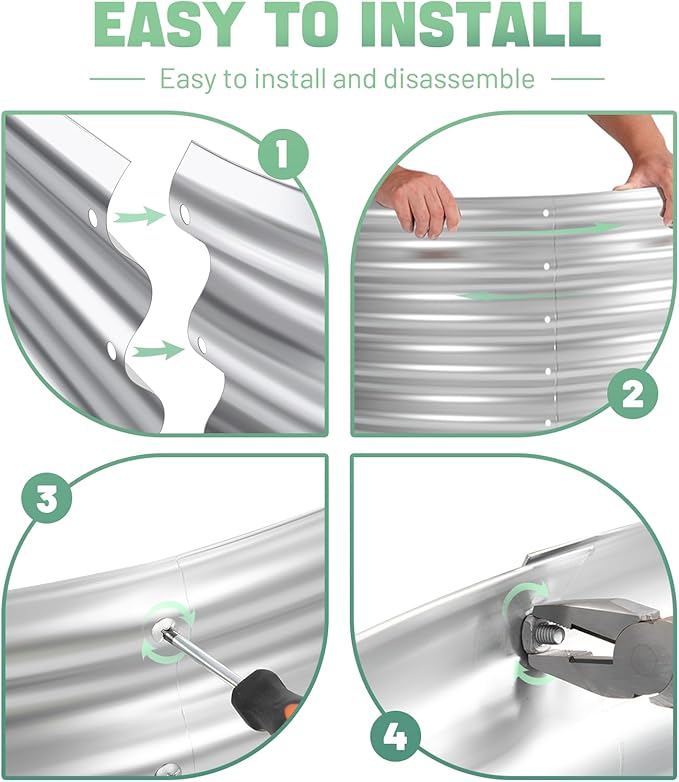 EASY TO INSTALL

Easy to install and disassemble

1

2

3

4