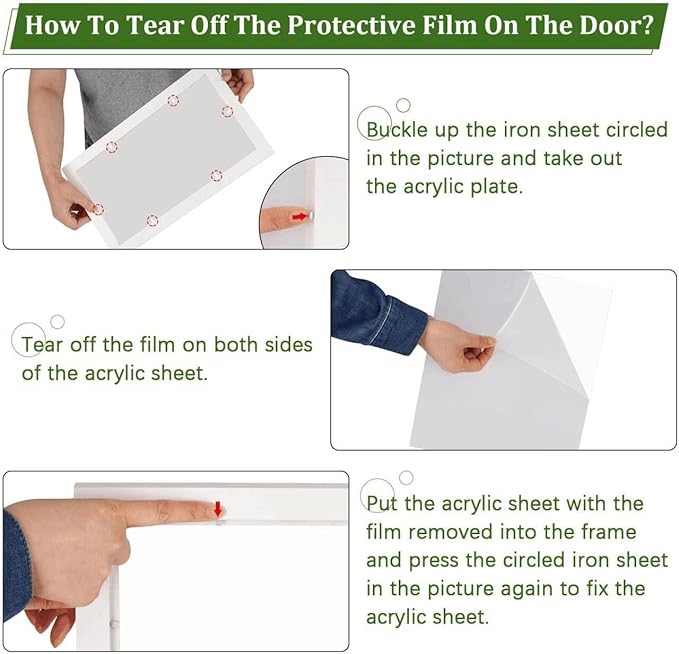 How To Tear Off The Protective Film On The Door?

Buckle up the iron sheet circled in the picture and take out the acrylic plate.

Tear off the film on both sides of the acrylic sheet.

Put the acrylic sheet with the film removed into the frame and press the circled iron sheet in the picture again to fix the acrylic sheet.