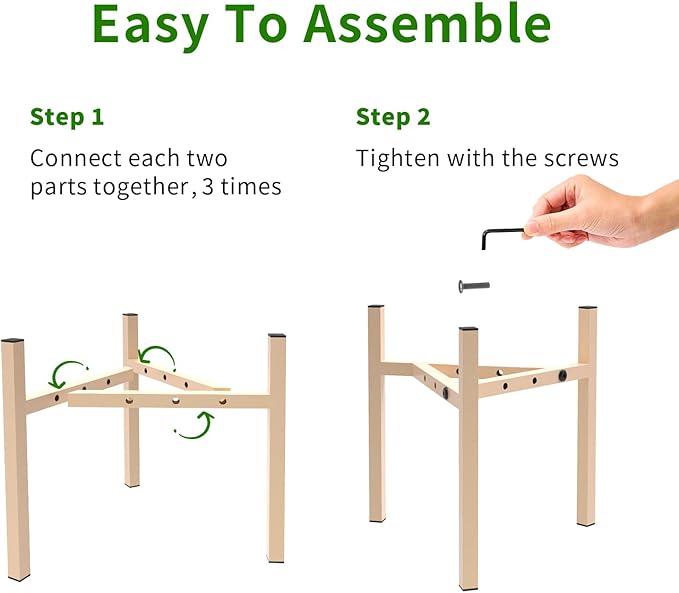 Easy To Assemble

Step 1

Connect each two parts together, 3 times

Step 2

Tighten with the screws